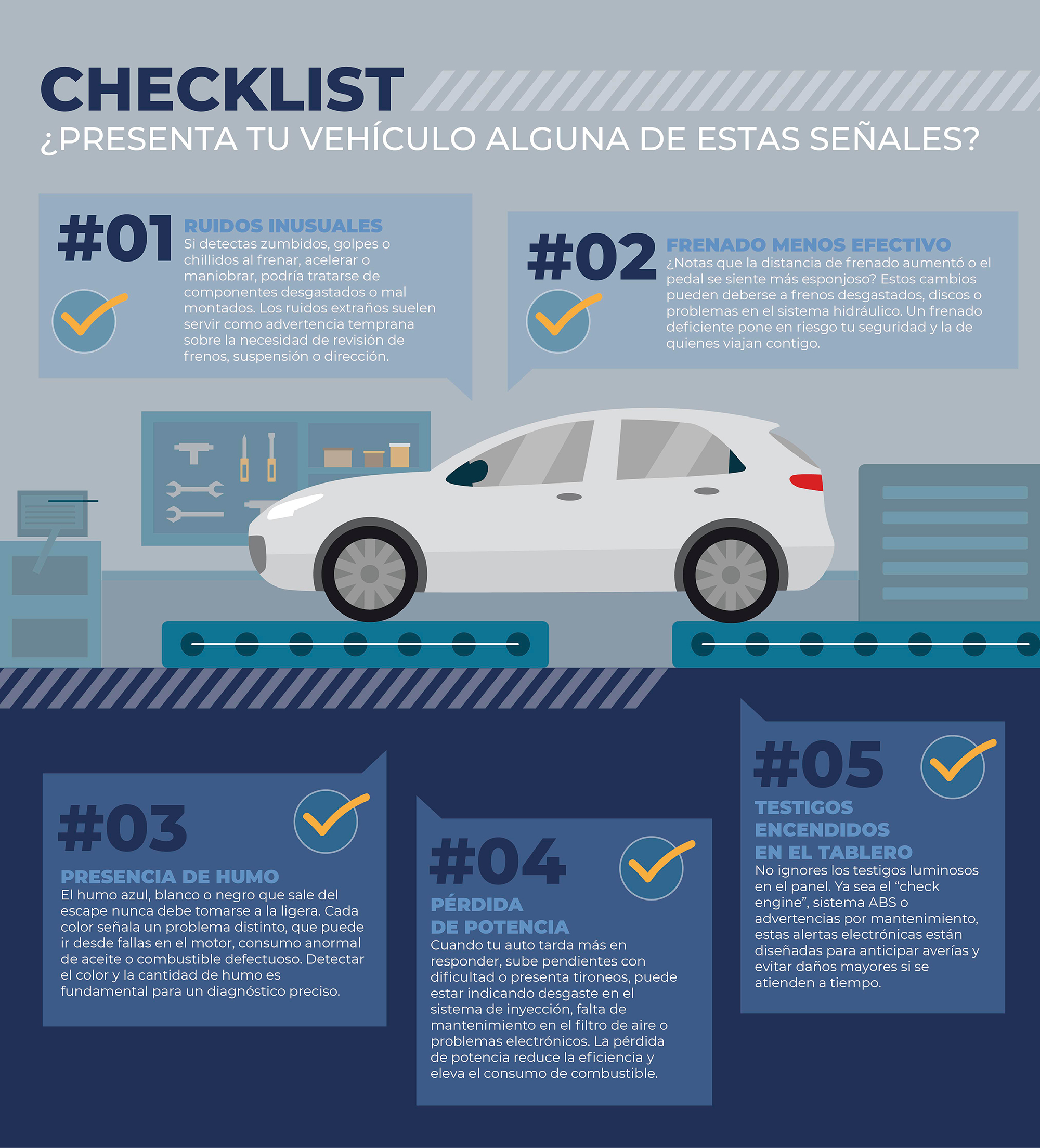 CHECKLIST
¿PRESENTA TU VEHÍCULO ALGUNA DE ESTAS SEÑALES?

#01
RUIDOS INUSUALES
Si detectas zumbidos, golpes o chillidos al frenar, acelerar o maniobrar, podría tratarse de componentes desgastados o mal montados. Los ruidos extraños suelen servir como advertencia temprana sobre la necesidad de revisión de frenos, suspensión o dirección.

#02
FRENADO MENOS EFECTIVO
¿Notas que la distancia de frenado aumentó o el pedal se siente más esponjoso? Estos cambios pueden deberse a frenos desgastados, discos o problemas en el sistema hidráulico. Un frenado deficiente pone en riesgo tu seguridad y la de quienes viajan contigo.

#03
PRESENCIA DE HUMO
El humo azul, blanco o negro que sale del escape nunca debe tomarse a la ligera. Cada color señala un problema distinto, que puede ir desde fallas en el motor, consumo anormal de aceite o combustible defectuoso. Detectar el color y la cantidad de humo es fundamental para un diagnóstico preciso.

#04
PÉRDIDA DE POTENCIA
Cuando tu auto tarda más en responder, sube pendientes con dificultad o presenta tironeos, puede estar indicando desgaste en el sistema de inyección, falta de mantenimiento en el filtro de aire o problemas electrónicos. La pérdida de potencia reduce la eficiencia y eleva el consumo de combustible.

#05
TESTIGOS ENCENDIDOS EN EL TABLERO
No ignores los testigos luminosos en el panel. Ya sea el “check engine”, sistema ABS o advertencias por mantenimiento, estas alertas electrónicas están diseñadas para anticipar averías y evitar daños mayores si se atienden a tiempo.